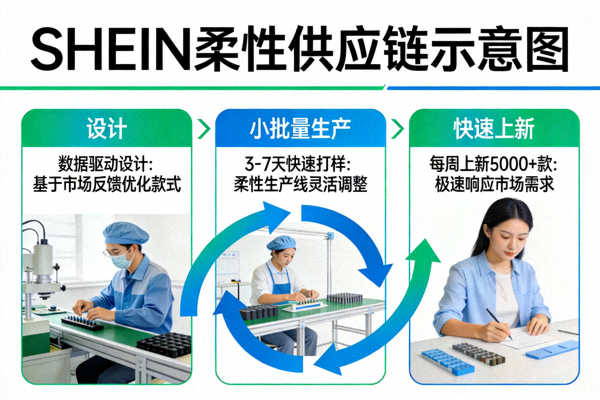 SHEIN柔性供应链示意图

设计

数据驱动设计：
基于市场反馈优化款式

小批量生产

3-7天快速打样：
柔性生产线灵活调整

快速上新

每周上新5000+款：
极速响应市场需求